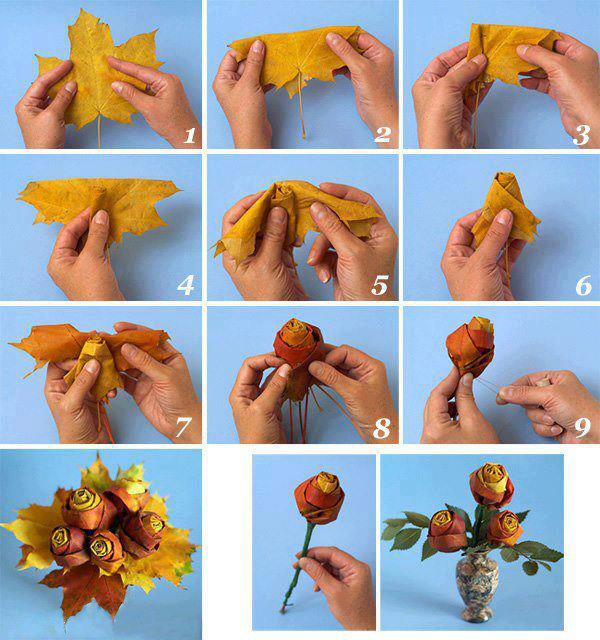 1
2
3
4
5
6
7
8
9